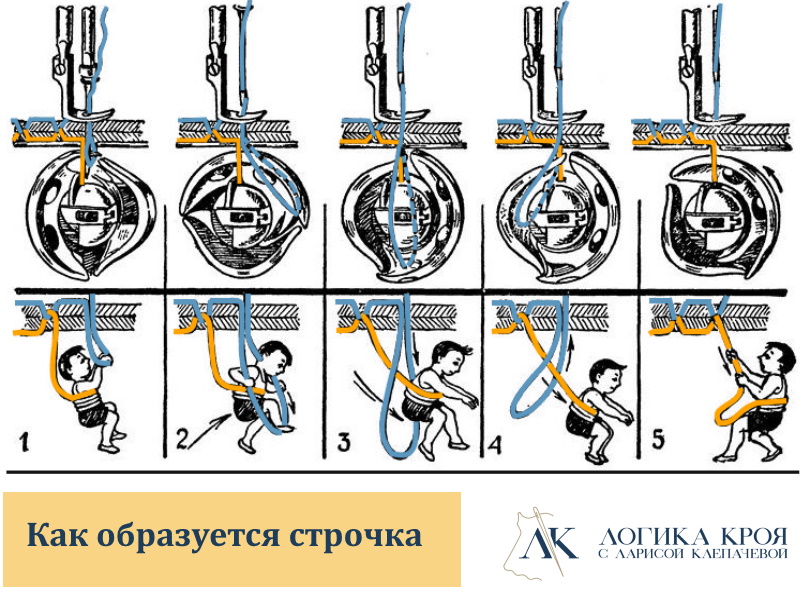 1
2
3
4
5

Как образуется строчка

ЛК
ЛОГИКА КРОЯ
С ЛАРИСОЙ КЛЕПАЧЕВОЙ